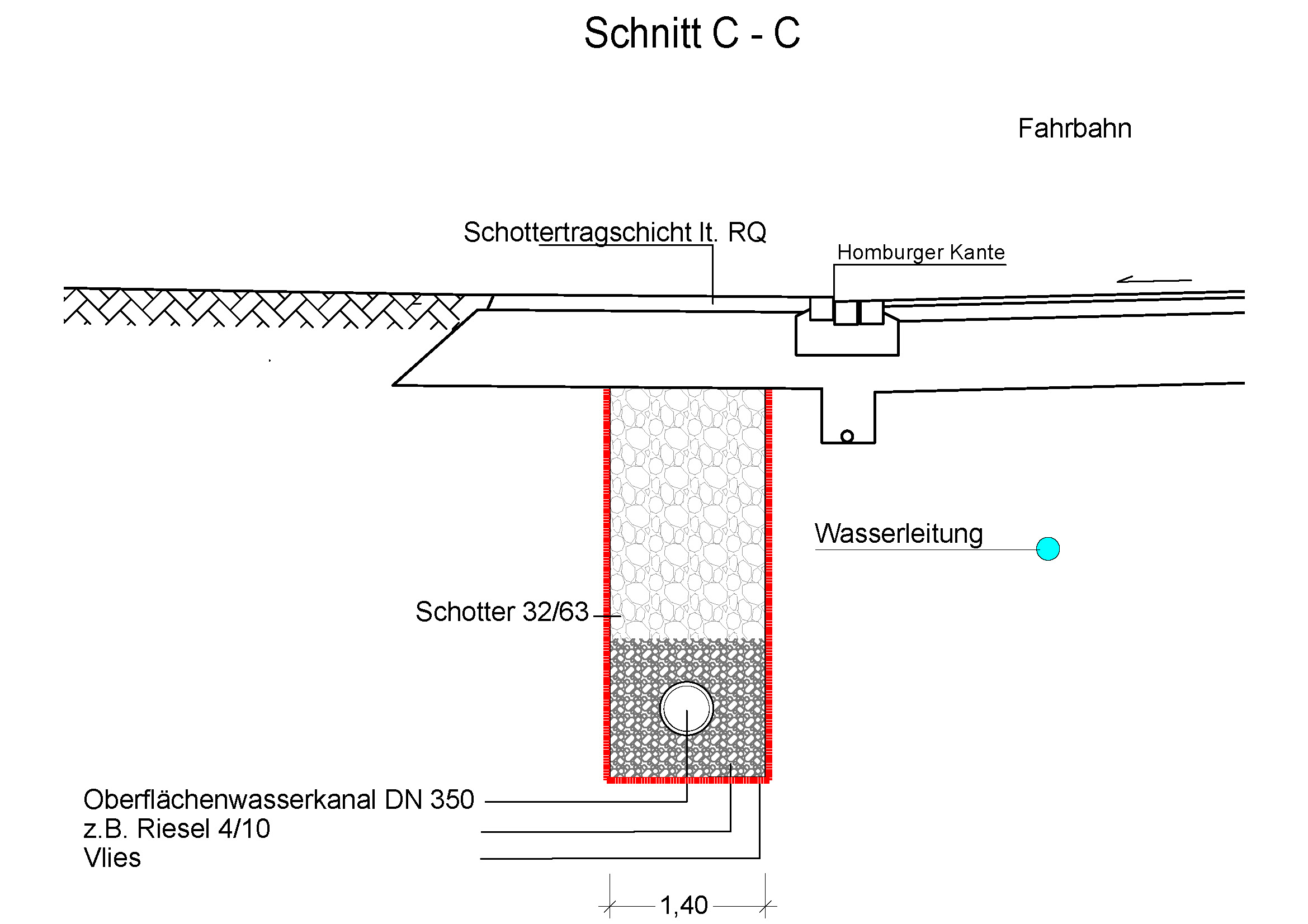 Schnitt C - C

Fahrbahn

Schottertragschicht lt. RQ

Homburger Kante

Wasserleitung

Schotter 32/63

Oberflächenwasserkanal DN 350
z.B. Riesel 4/10
Vlies

1,40